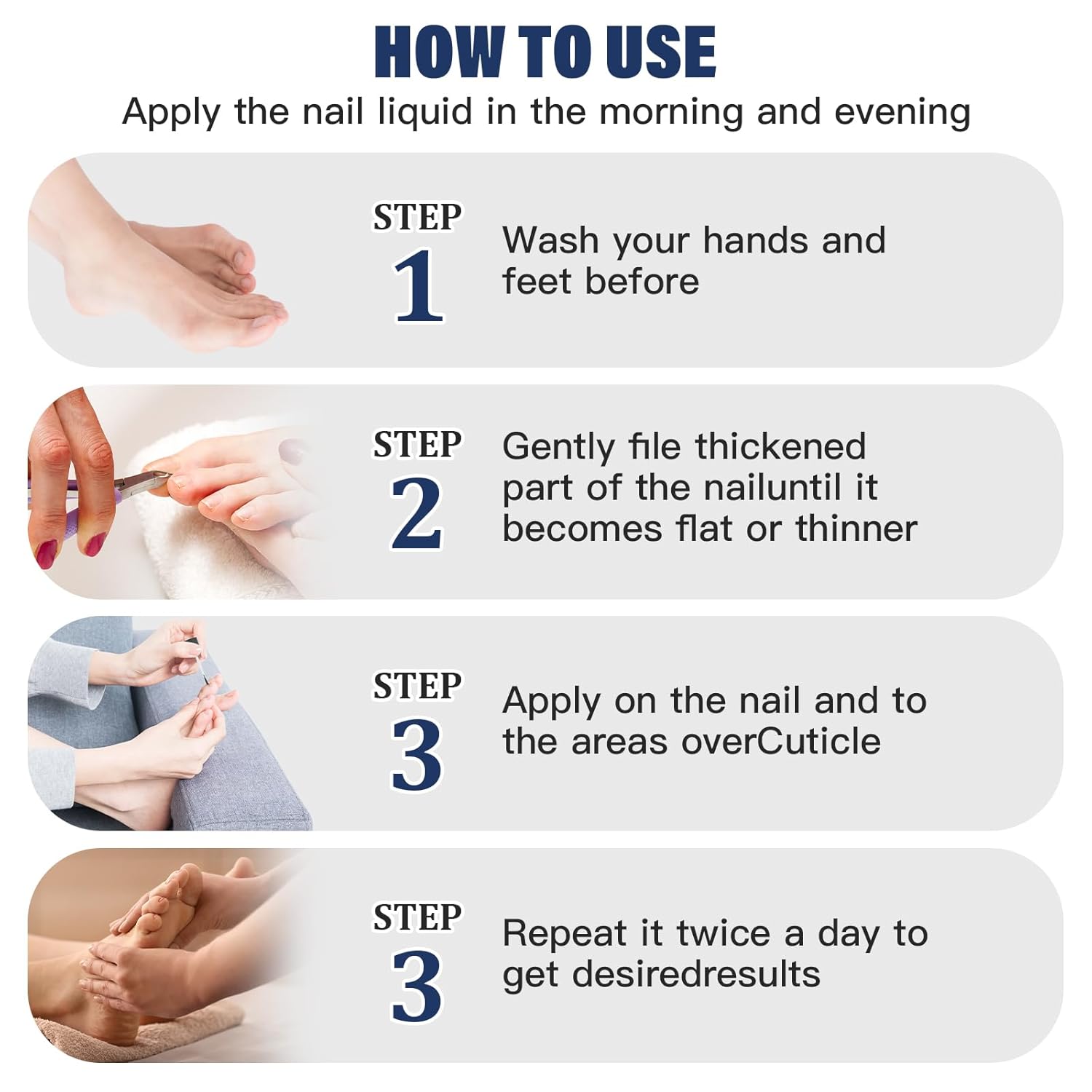 HOW TO USE

Apply the nail liquid in the morning and evening

STEP 1

Wash your hands and feet before

STEP 2

Gently file thickened part of the nailuntil it becomes flat or thinner

STEP 3

Apply on the nail and to the areas overCuticle

STEP 3

Repeat it twice a day to get desiredresults