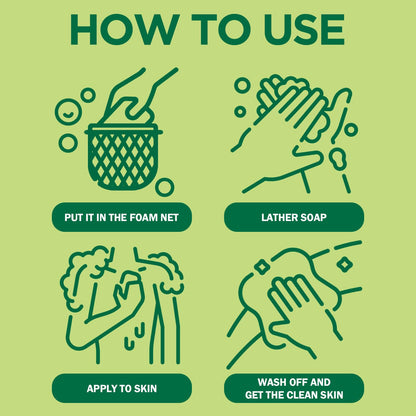 HOW TO USE

PUT IT IN THE FOAM NET

LATHER SOAP

APPLY TO SKIN

WASH OFF AND GET THE CLEAN SKIN